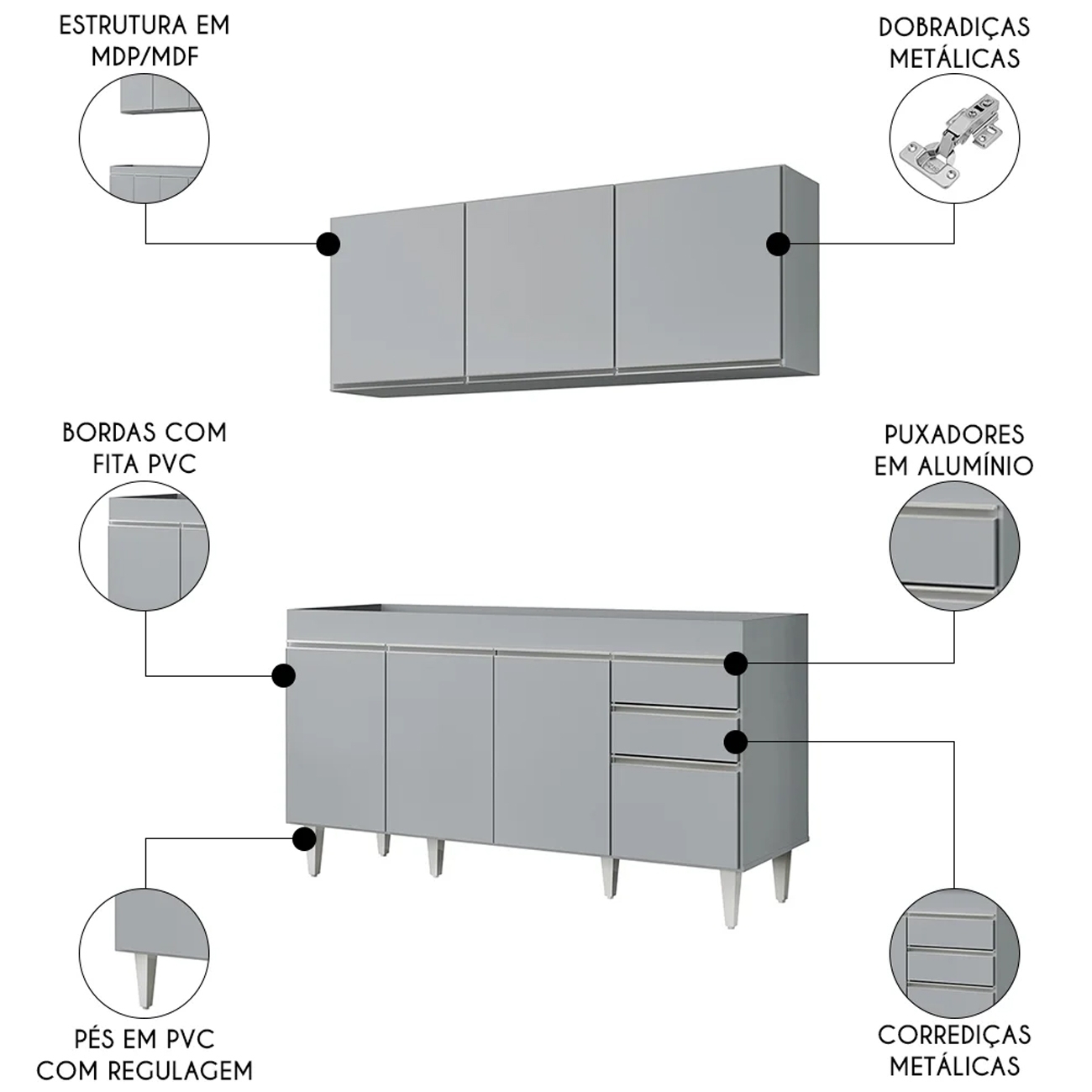 ESTRUTURA EM MDP/MDF

DOBRADIÇAS METÁLICAS

BORDAS COM FITA PVC

PUXADORES EM ALUMÍNIO

PÉS EM PVC COM REGULAGEM

CORREDIÇAS METÁLICAS