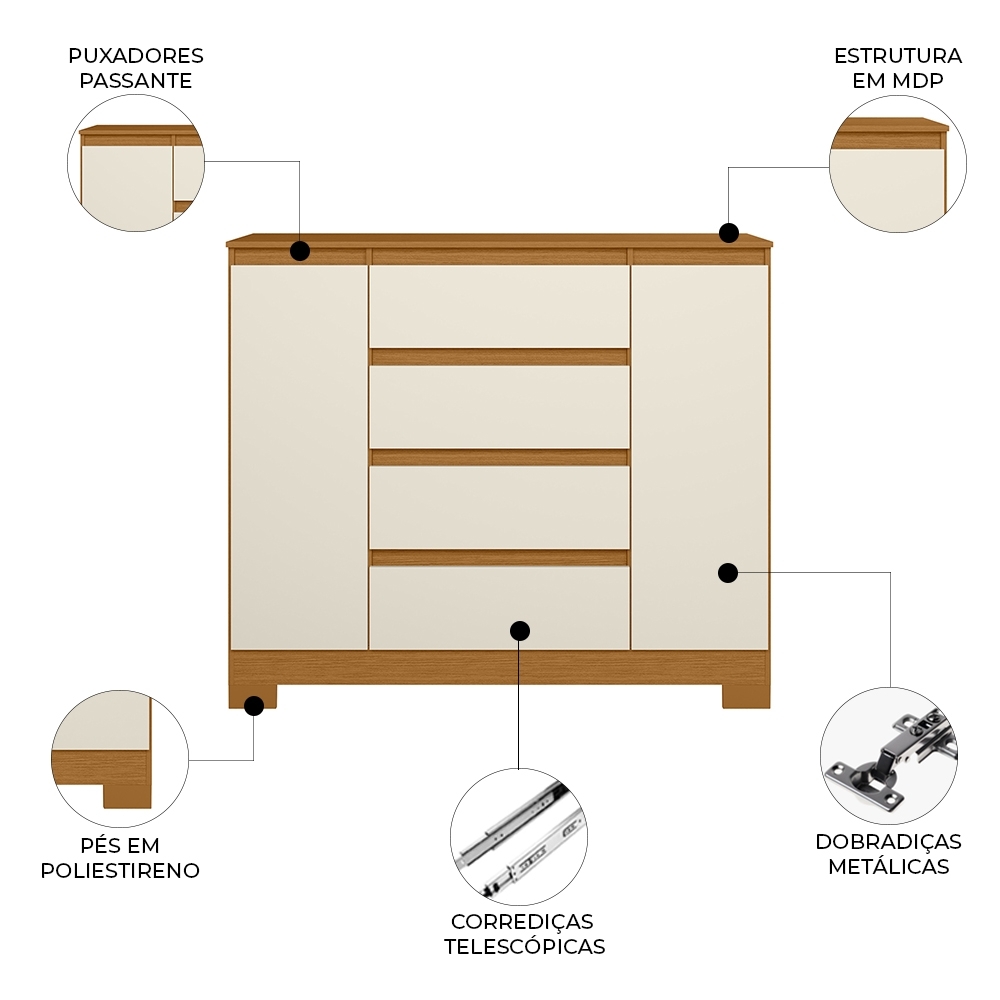 PUXADORES PASSANTE

ESTRUTURA EM MDP

PÉS EM POLIESTIRENO

CORREDIÇAS TELESCÓPICAS

DOBRADIÇAS METÁLICAS