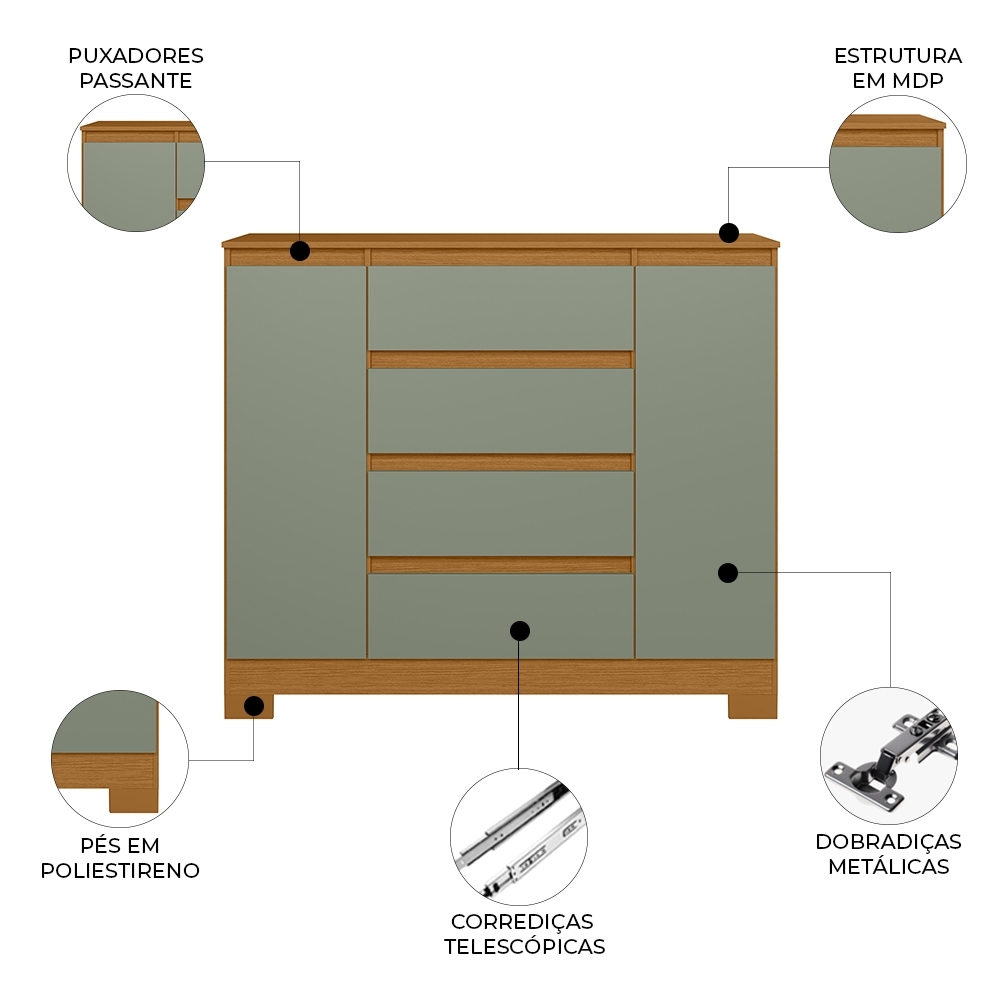 PUXADORES PASSANTE

ESTRUTURA EM MDP

PÉS EM POLIESTIRENO

CORREDIÇAS TELESCÓPICAS

DOBRADIÇAS METÁLICAS