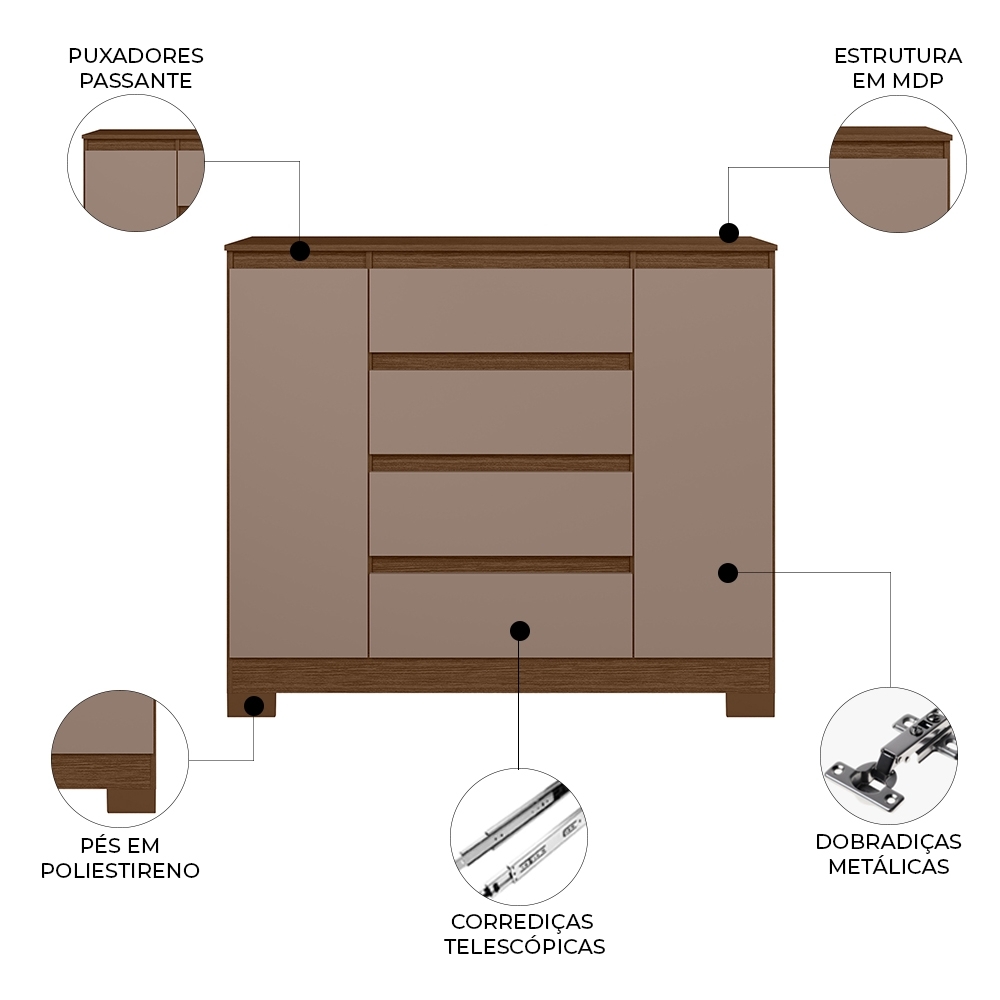 PUXADORES PASSANTE

ESTRUTURA EM MDP

PÉS EM POLIESTIRENO

CORREDIÇAS TELESCÓPICAS

DOBRADIÇAS METÁLICAS