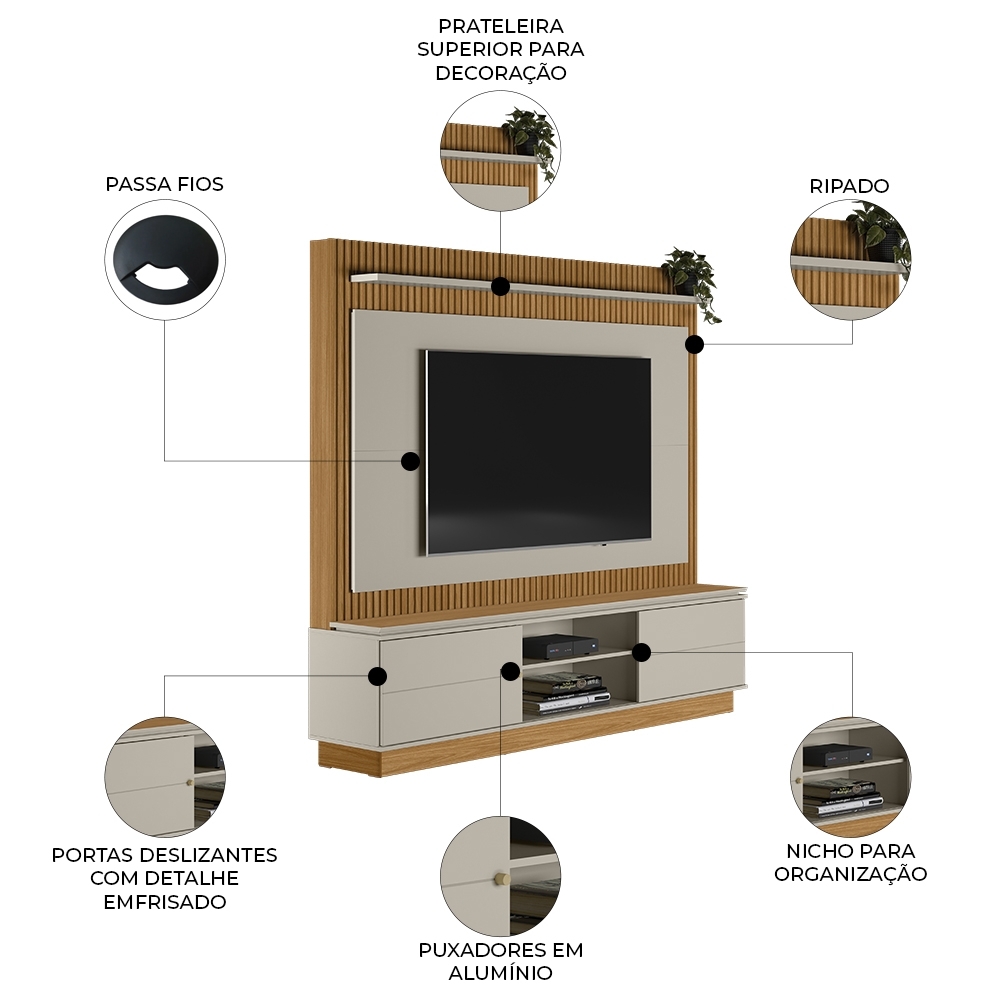 PRATELEIRA SUPERIOR PARA DECORAÇÃO

PASSA FIOS

RIPADO

PORTAS DESLIZANTES COM DETALHE EMFRISADO

PUXADORES EM ALUMÍNIO

NICHO PARA ORGANIZAÇÃO