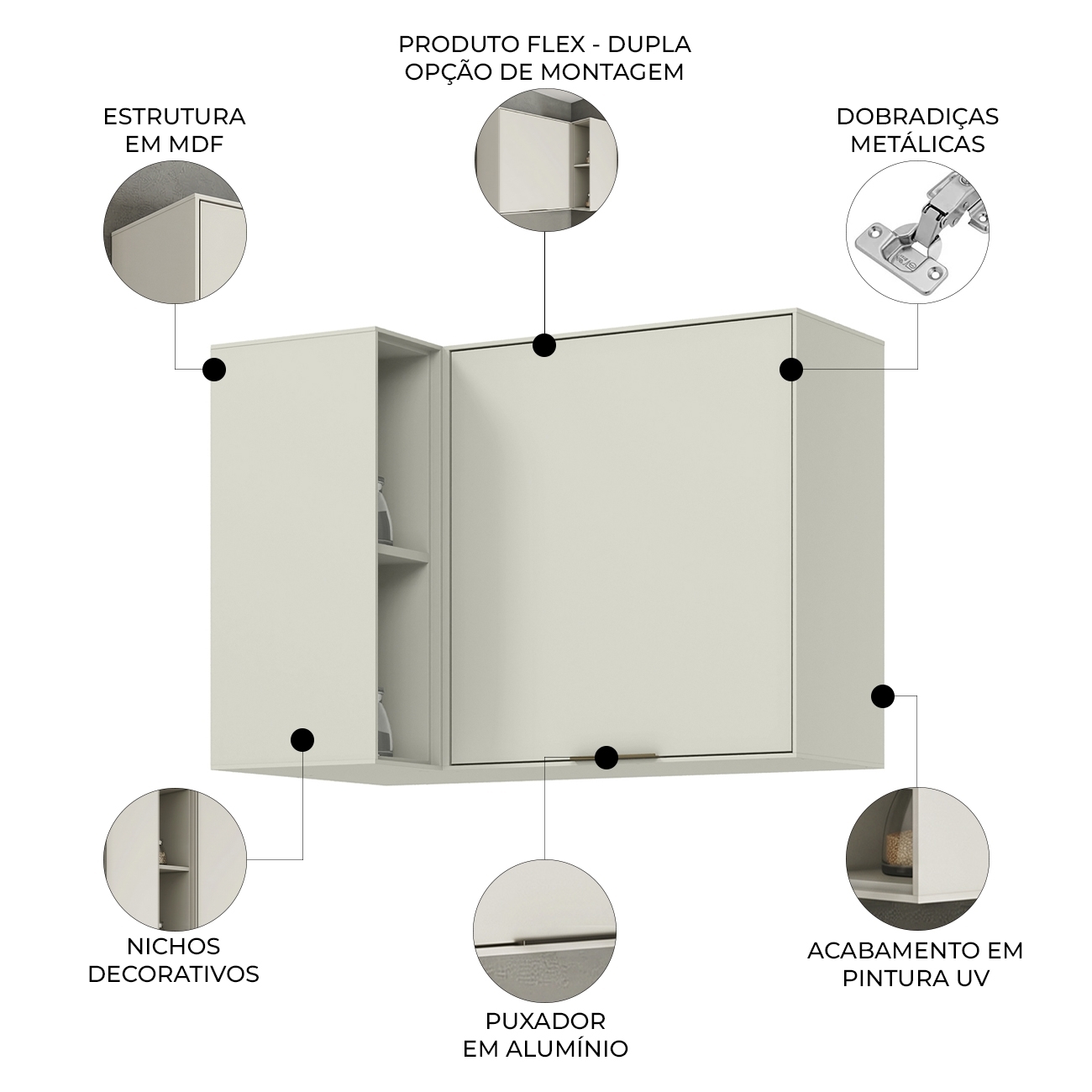 PRODUTO FLEX - DUPLA OPÇÃO DE MONTAGEM

ESTRUTURA EM MDF

DOBRADIÇAS METÁLICAS

NICHOS DECORATIVOS

PUXADOR EM ALUMÍNIO

ACABAMENTO EM PINTURA UV