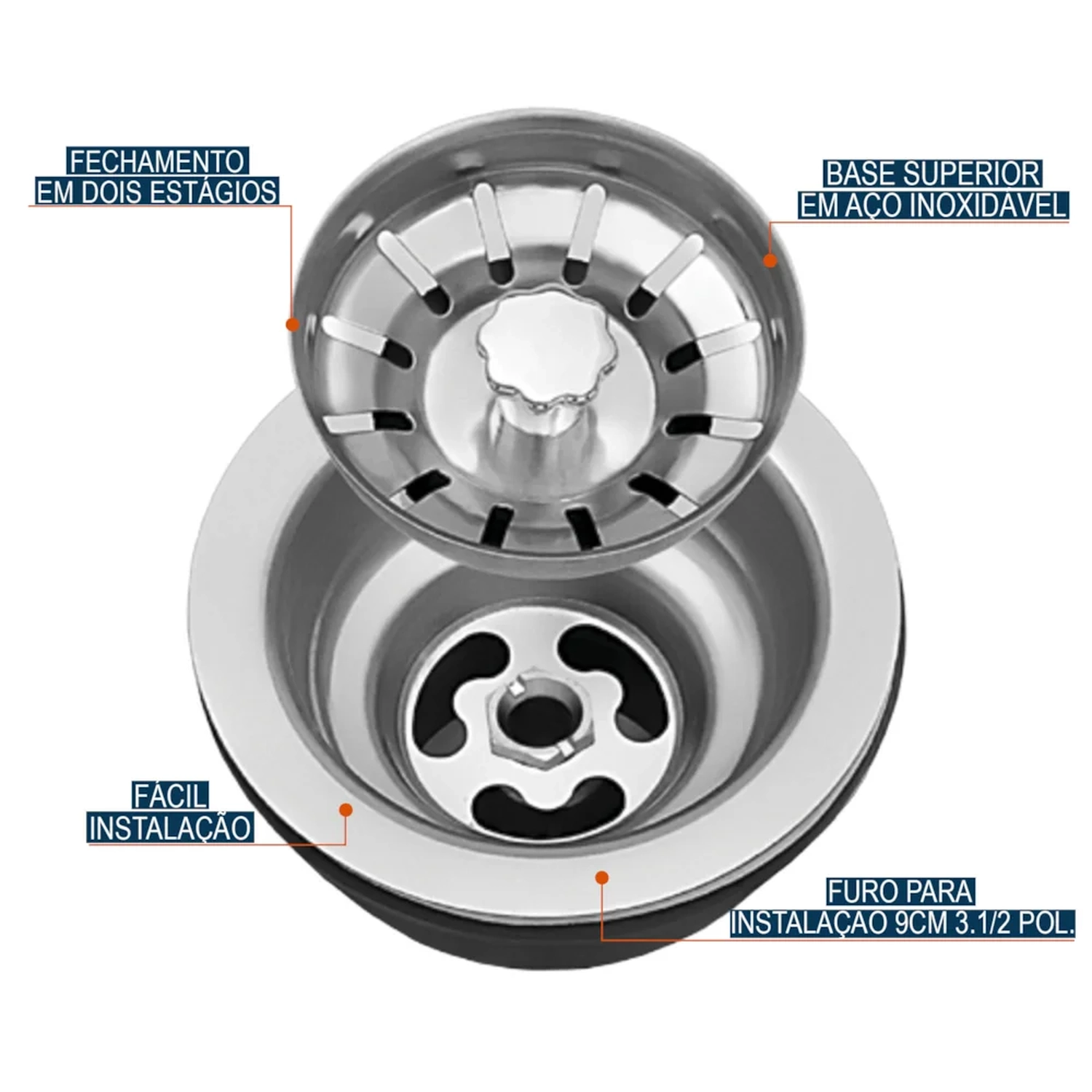 FECHAMENTO EM DOIS ESTÁGIOS

BASE SUPERIOR EM AÇO INOXIDAVEL

FÁCIL INSTALAÇÃO

FURO PARA INSTALAÇAO 9CM 3.1/2 POL.