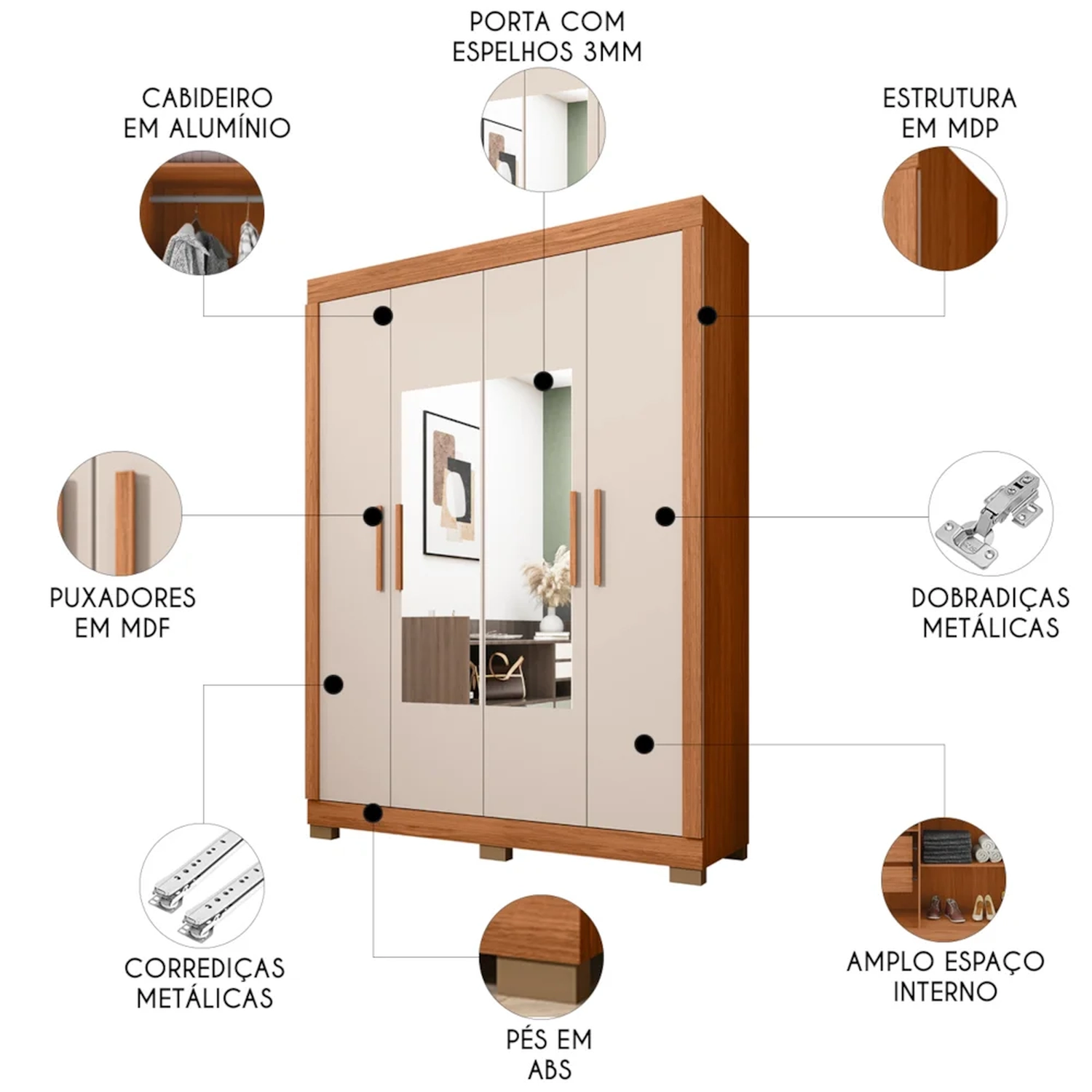 PORTA COM ESPELHOS 3MM

CABIDEIRO EM ALUMÍNIO

ESTRUTURA EM MDP

PUXADORES EM MDF

DOBRADIÇAS METÁLICAS

CORREDIÇAS METÁLICAS

PÉS EM ABS

AMPLO ESPAÇO INTERNO