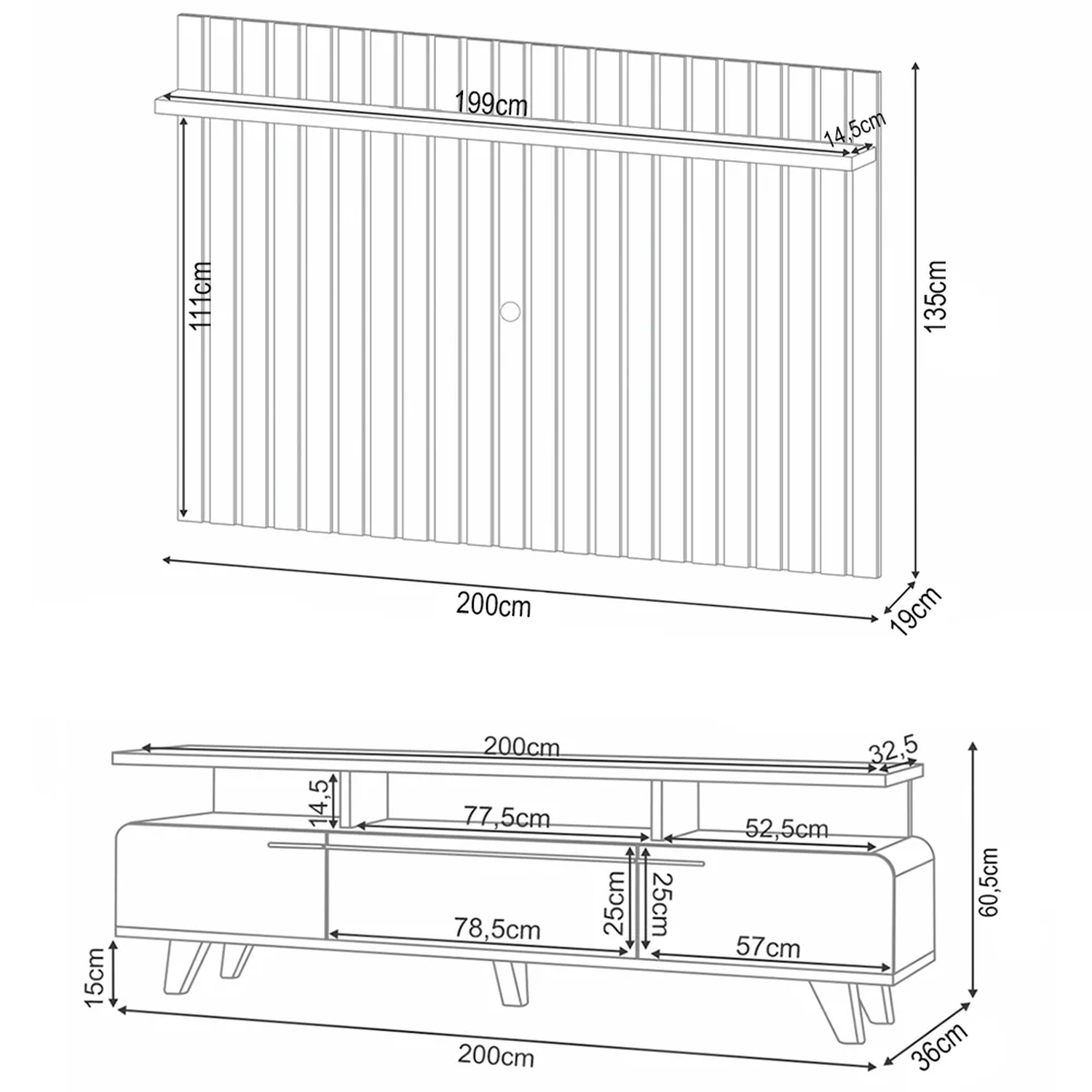 199cm
14,5cm
111cm
135cm
200cm
19cm

200cm
32,5
14,5
77,5cm
52,5cm
25cm
25cm
78,5cm
57cm
60,5cm
15cm
200cm
36cm